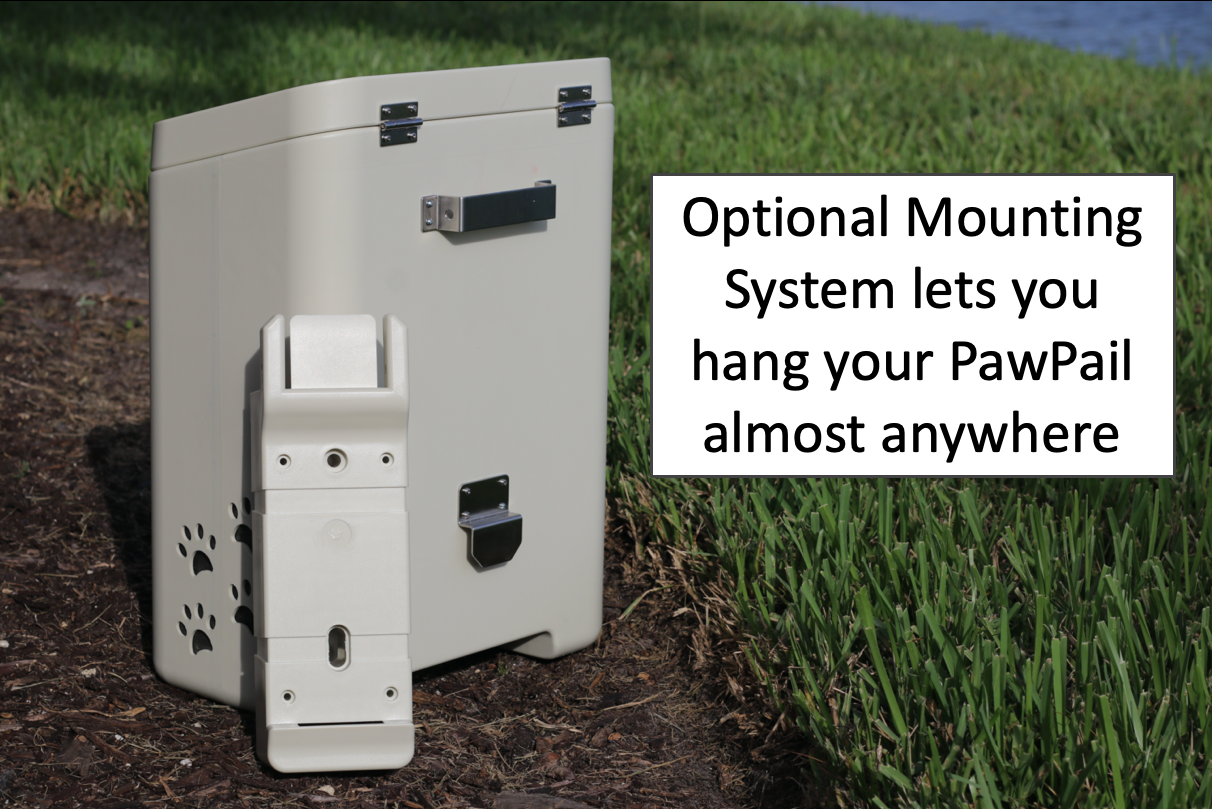 Optional Mounting System lets you hang your PawPail almost anywhere