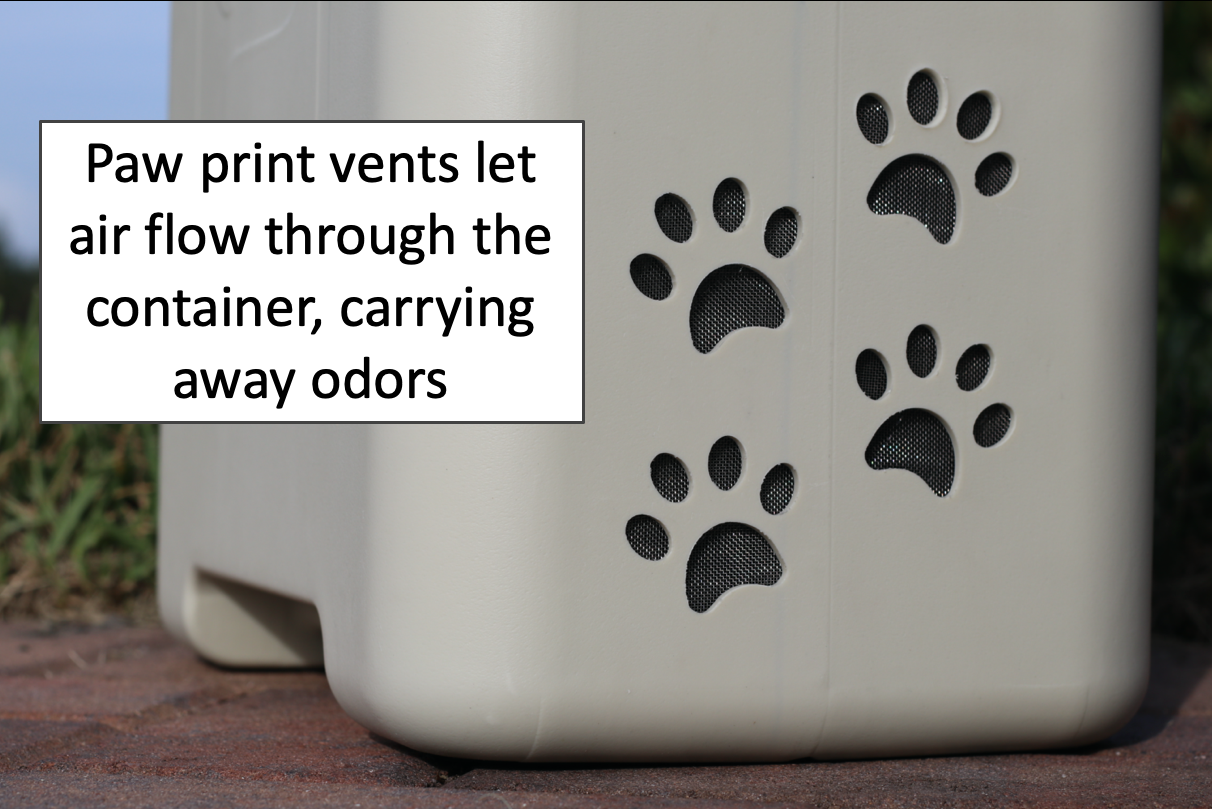 Paw print vents let air flow through the container, carrying away odors